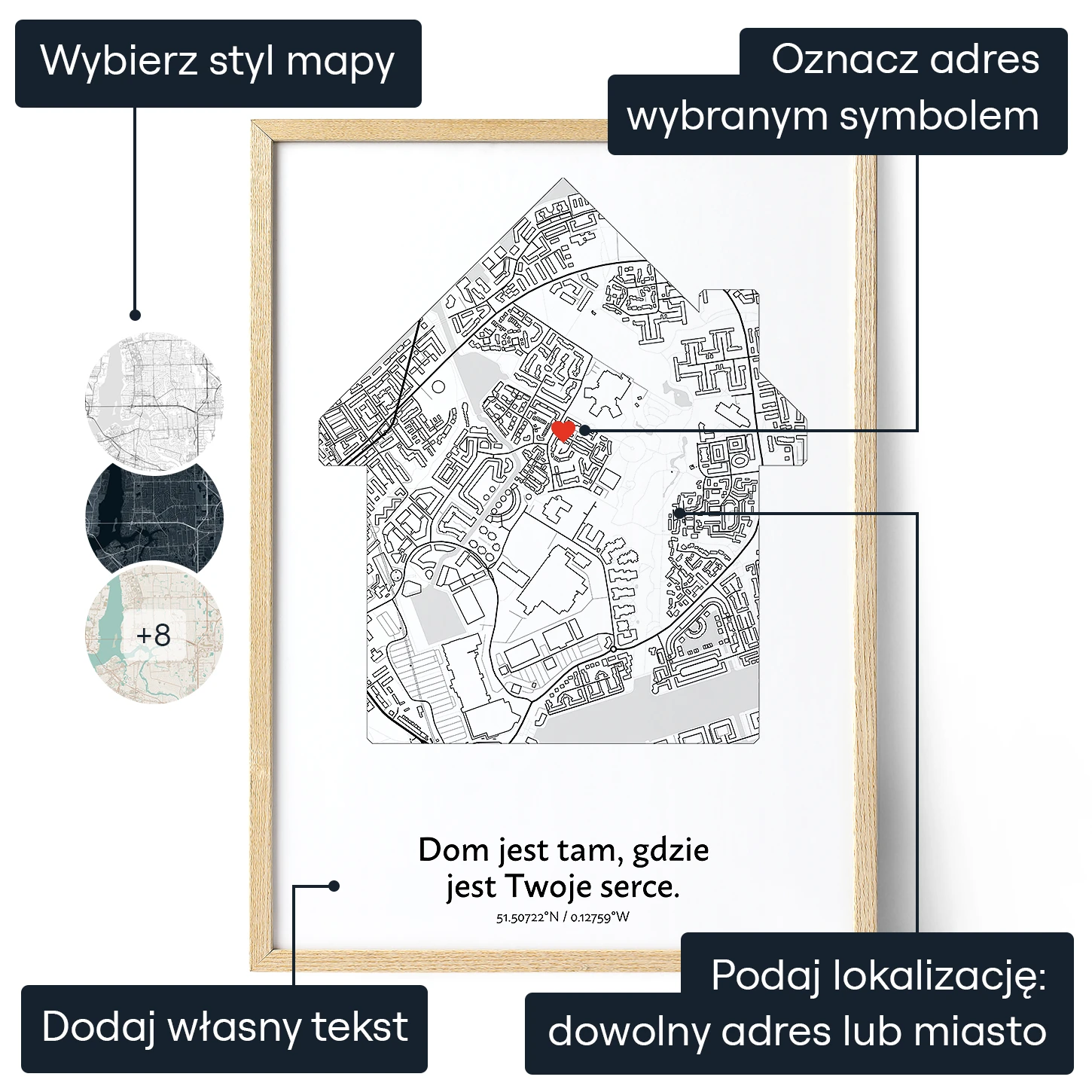 Wybierz styl mapy

Oznacz adres wybranym symbolem

+8

Dom jest tam, gdzie jest Twoje serce.
51.50722°N / 0.12759°W

Dodaj własny tekst

Podaj lokalizację: dowolny adres lub miasto