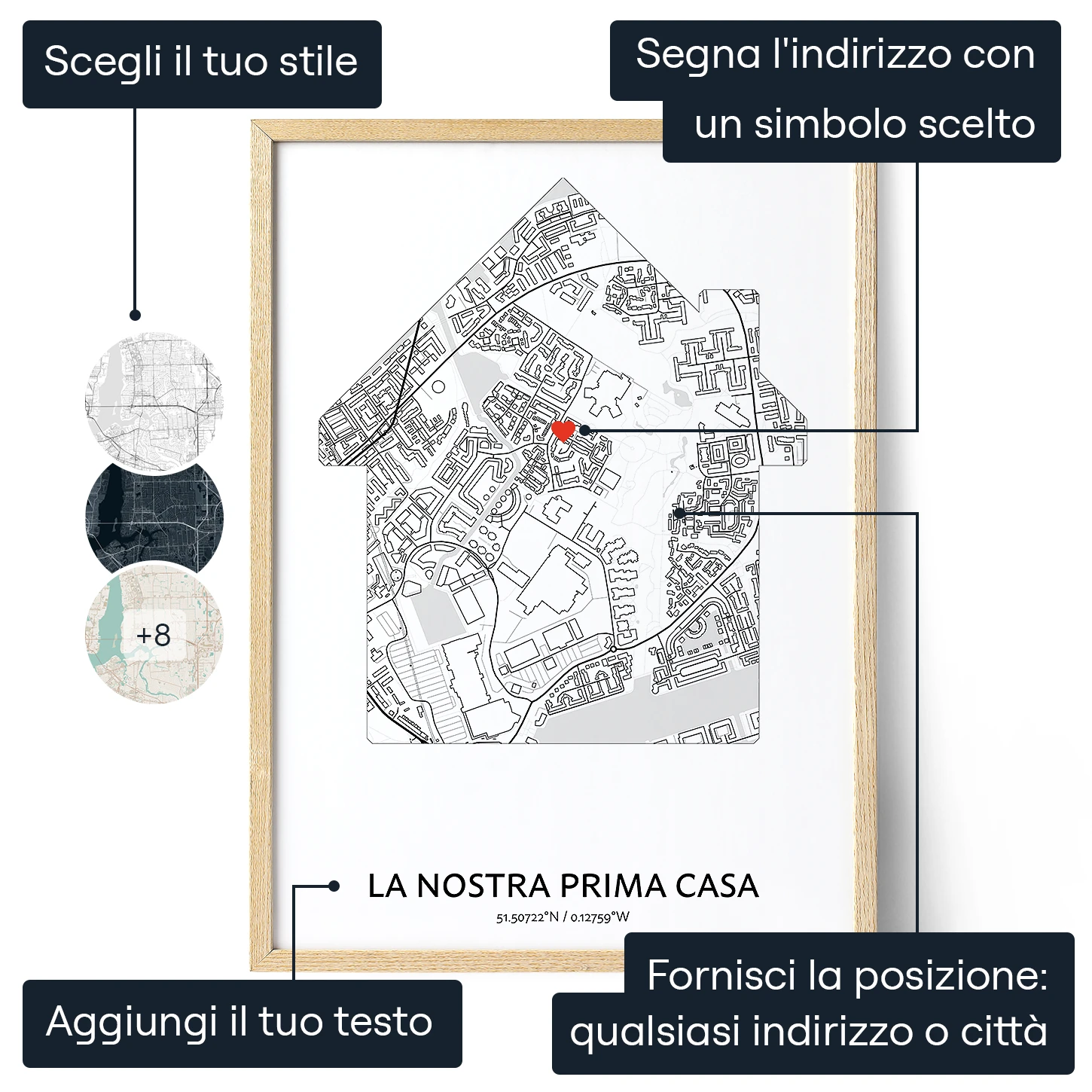 Scegli il tuo stile

Segna l'indirizzo con un simbolo scelto

+8

LA NOSTRA PRIMA CASA

51.50722°N / 0.12759°W

Aggiungi il tuo testo

Fornisci la posizione: qualsiasi indirizzo o città