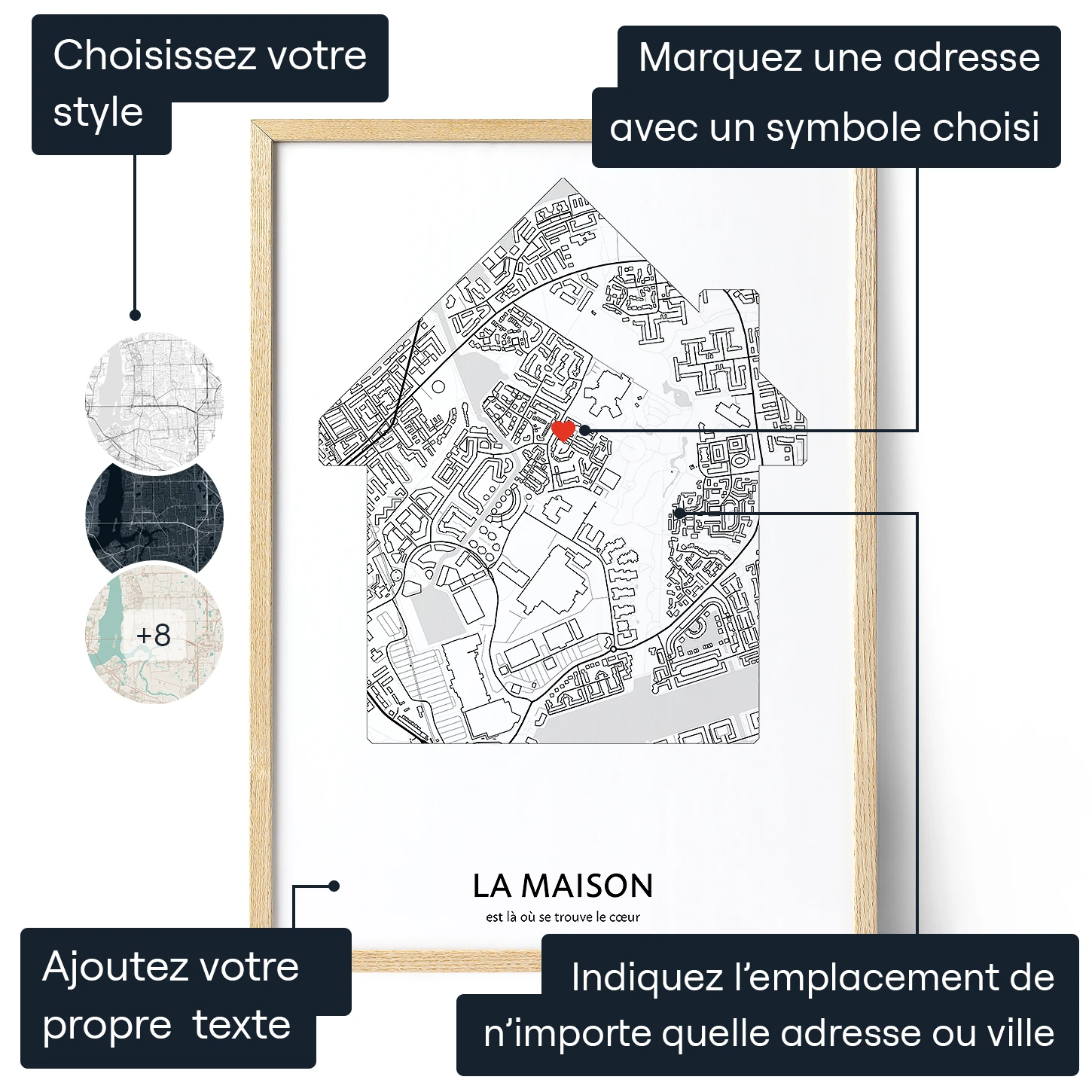 Choisissez votre style

Marquez une adresse avec un symbole choisi

+8

LA MAISON

est là où se trouve le cœur

Ajoutez votre propre texte

Indiquez l'emplacement de n'importe quelle adresse ou ville