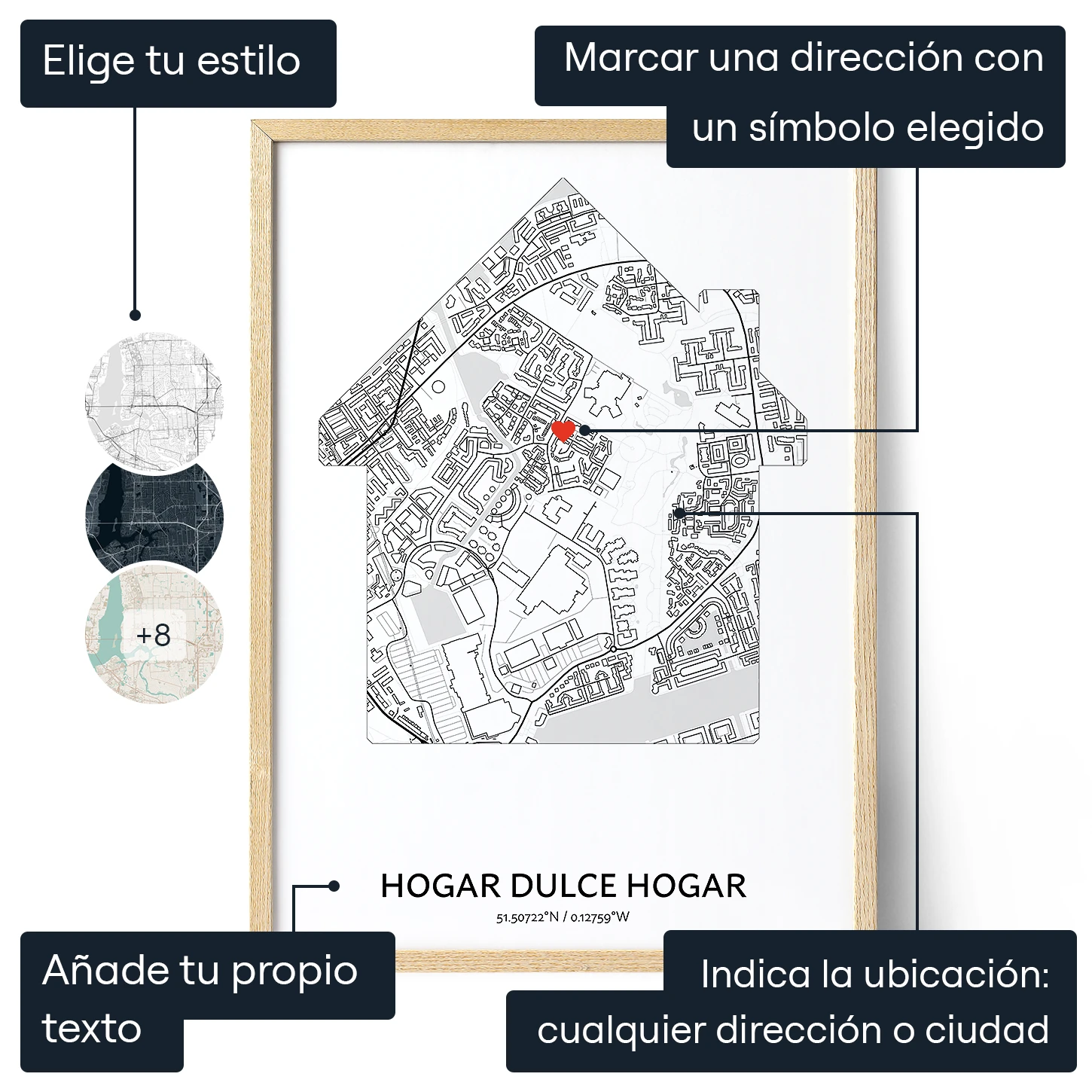 Elige tu estilo

Marcar una dirección con un símbolo elegido

+8

HOGAR DULCE HOGAR
51.50722°N / 0.12759°W

Añade tu propio texto

Indica la ubicación: cualquier dirección o ciudad