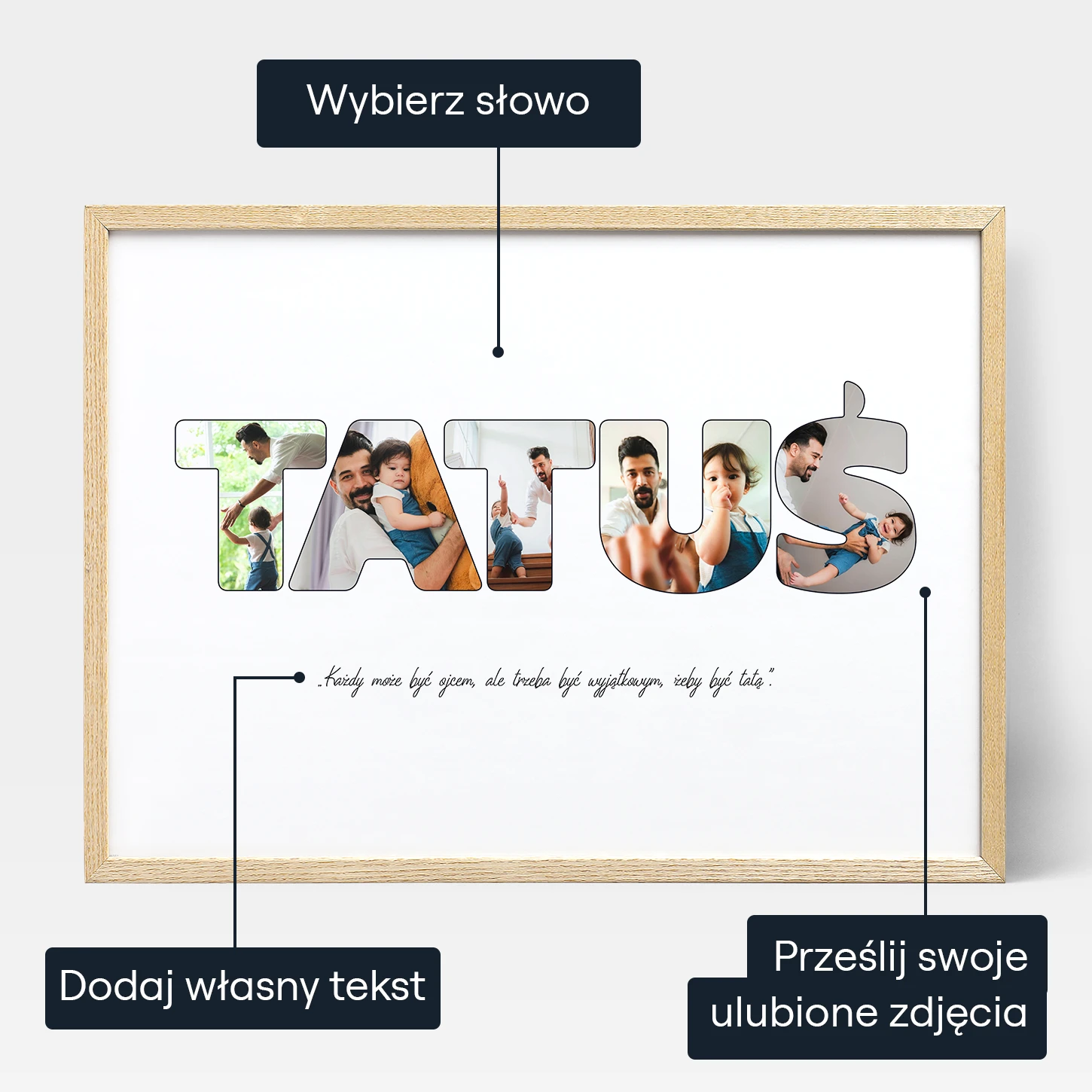 Wybierz słowo

TATUŚ

„Każdy może być ojcem, ale trzeba być wyjątkowym, żeby być tatą."

Dodaj własny tekst

Prześlij swoje ulubione zdjęcia